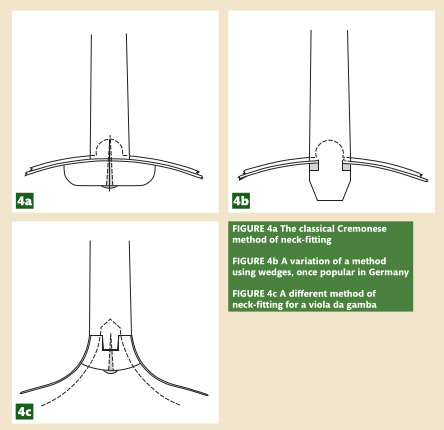 4a

4b

4c

FIGURE 4a The classical Cremonese method of neck-fitting

FIGURE 4b A variation of a method using wedges, once popular in Germany

FIGURE 4c A different method of neck-fitting for a viola da gamba